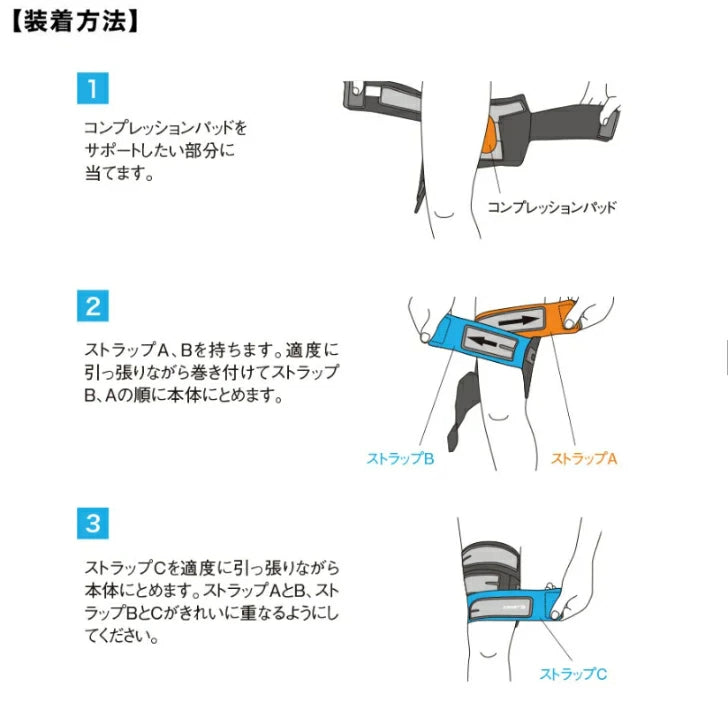 【装着方法】

1

コンプレッションパッドをサポートしたい部分に当てます。

コンプレッションパッド

2

ストラップA、Bを持ちます。適度に引っ張りながら巻き付けてストラップB、Aの順に本体にとめます。

ストラップB

ストラップA

3

ストラップCを適度に引っ張りながら本体にとめます。ストラップAとB、ストラップBとCがきれいに重なるようにしてください。

ストラップC