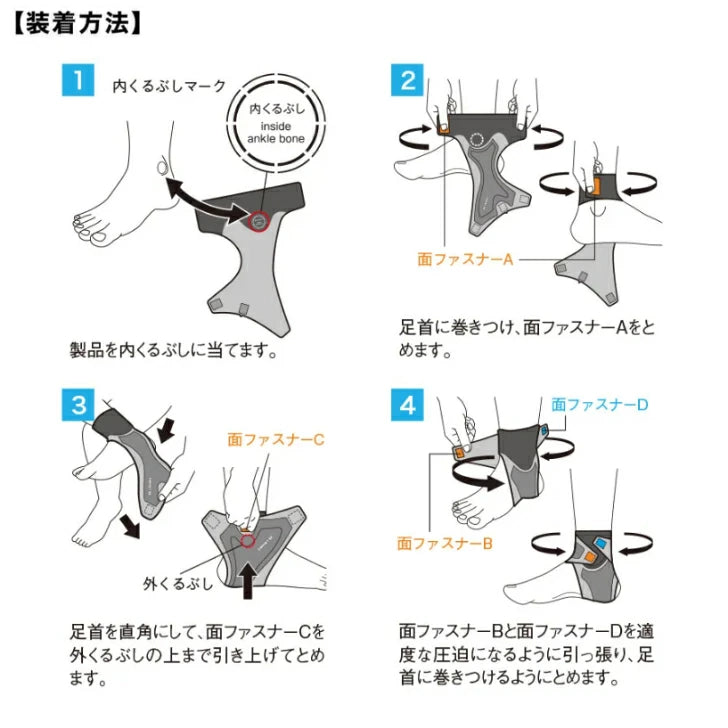 【装着方法】

1

内くるぶしマーク

内くるぶし
inside
ankle bone

製品を内くるぶしに当てます。

2

面ファスナーA

足首に巻きつけ、面ファスナーAをとめます。

3

面ファスナーC

外くるぶし

足首を直角にして、面ファスナーCを外くるぶしの上まで引き上げてとめます。

4

面ファスナーD

面ファスナーB

面ファスナーBと面ファスナーDを適度な圧迫になるように引っ張り、足首に巻きつけるようにとめます。