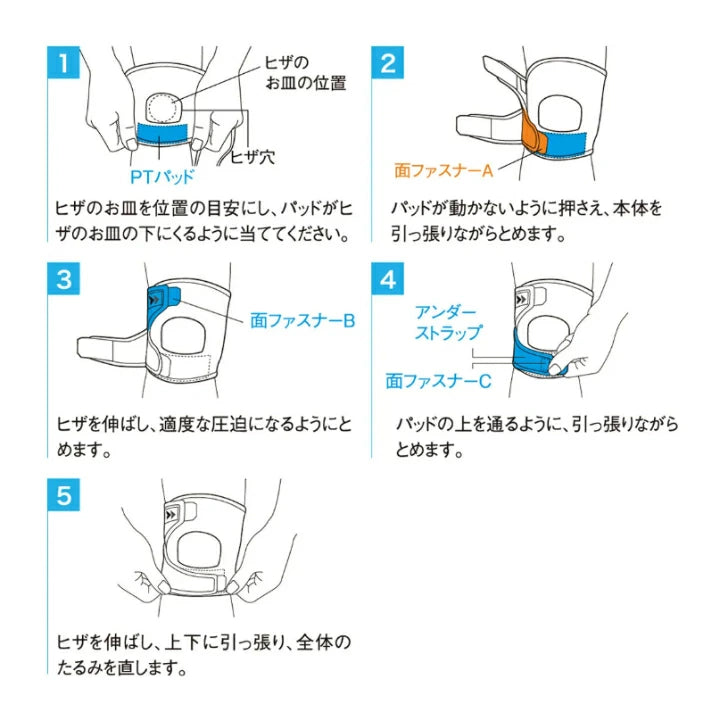 1

ヒザのお皿の位置

ヒザ穴

PTパッド

ヒザのお皿を位置の目安にし、パッドがヒザのお皿の下にくるように当ててください。

2

面ファスナーA

パッドが動かないように押さえ、本体を引っ張りながらとめます。

3

面ファスナーB

ヒザを伸ばし、適度な圧迫になるようにとめます。

4

アンダーストラップ

面ファスナーC

パッドの上を通るように、引っ張りながらとめます。

5

ヒザを伸ばし、上下に引っ張り、全体のたるみを直します。