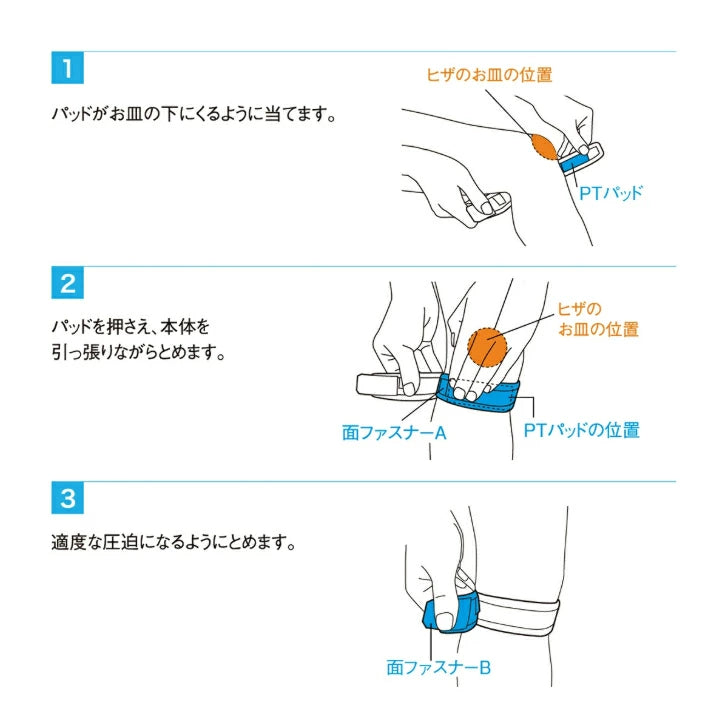 1

パッドがお皿の下にくるように当てます。

ヒザのお皿の位置

PTパッド

2

パッドを押さえ、本体を引っ張りながらとめます。

ヒザのお皿の位置

面ファスナーA

PTパッドの位置

3

適度な圧迫になるようにとめます。

面ファスナーB