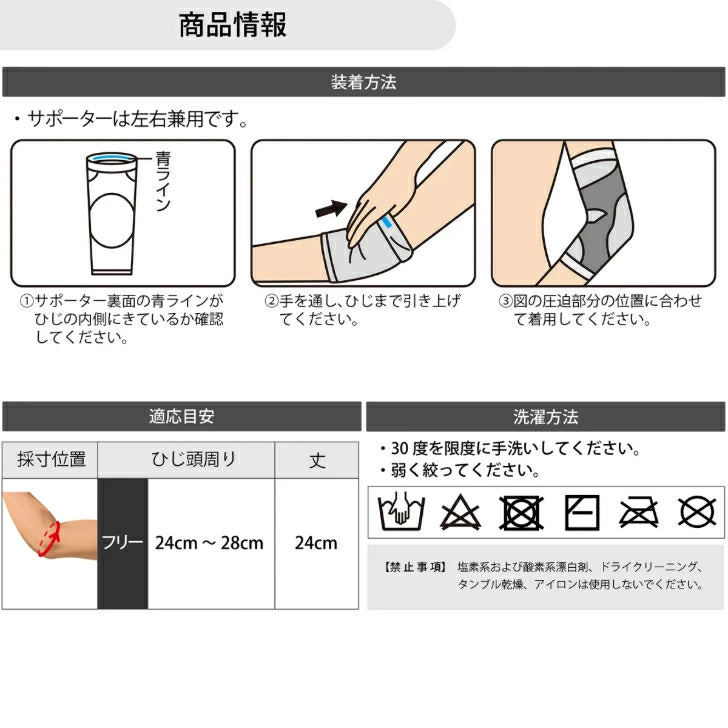 商品情報

装着方法

・サポーターは左右兼用です。

青ライン

①サポーター裏面の青ラインがひじの内側にきているか確認してください。

②手を通し、ひじまで引き上げてください。

③図の圧迫部分の位置に合わせて着用してください。

適応目安

| 採寸位置 | ひじ頭周り | | 丈 |
|---|---|---|---|
| | フリー | 24cm ～ 28cm | 24cm |

洗濯方法

・30 度を限度に手洗いしてください。
・弱く絞ってください。

【禁止事項】 塩素系および酸素系漂白剤、ドライクリーニング、タンブル乾燥、アイロンは使用しないでください。