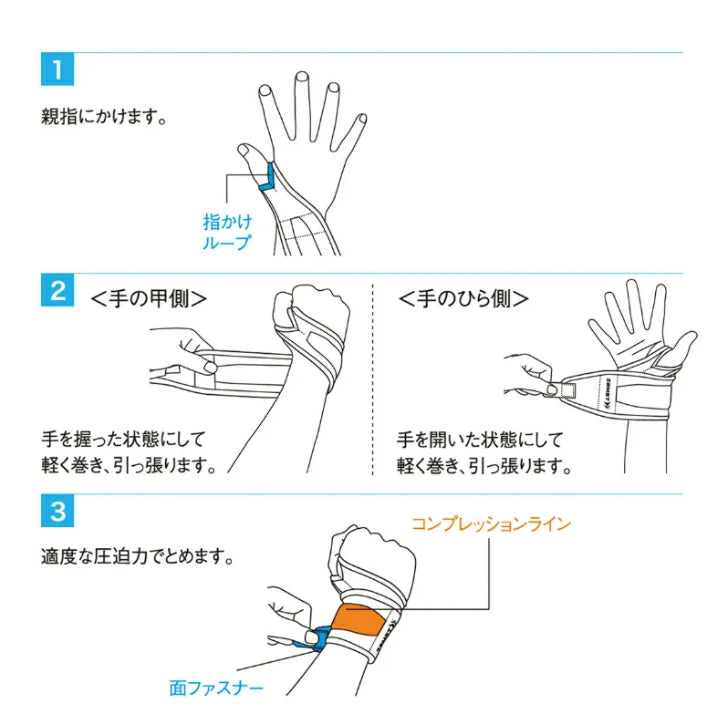 1

親指にかけます。

指かけ
ループ

2

＜手の甲側＞

手を握った状態にして
軽く巻き、引っ張ります。

＜手のひら側＞

手を開いた状態にして
軽く巻き、引っ張ります。

3

適度な圧迫力でとめます。

コンプレッションライン

面ファスナー