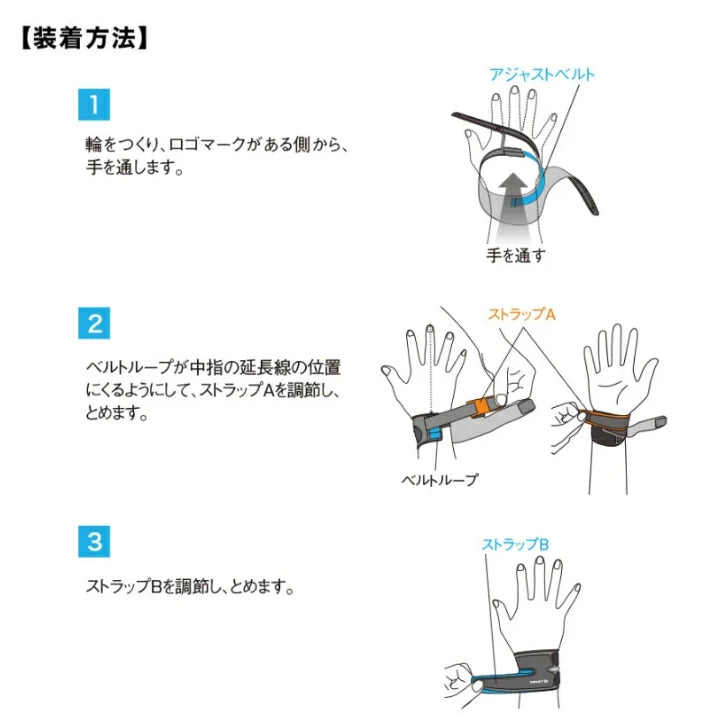 【装着方法】

1

輪をつくり、ロゴマークがある側から、手を通します。

アジャストベルト

手を通す

2

ベルトループが中指の延長線の位置にくるようにして、ストラップAを調節し、とめます。

ストラップA

ベルトループ

3

ストラップBを調節し、とめます。

ストラップB